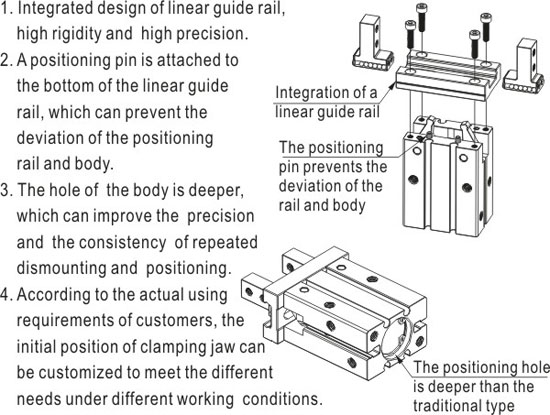 1. Integrated design of linear guide rail, high rigidity and high precision.
2. A positioning pin is attached to the bottom of the linear guide rail, which can prevent the deviation of the positioning rail and body.
3. The hole of the body is deeper, which can improve the precision and the consistency of repeated dismounting and positioning.
4. According to the actual using requirements of customers, the initial position of clamping jaw can be customized to meet the different needs under different working conditions.

Integration of a linear guide rail

The positioning pin prevents the deviation of the rail and body

The positioning hole is deeper than the traditional type