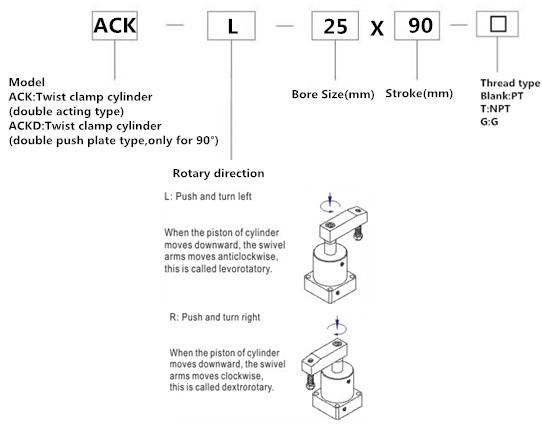 ACK — L — 25 X 90 — □

Model
ACK:Twist clamp cylinder
(double acting type)
ACKD:Twist clamp cylinder
(double push plate type,only for 90°)

Bore Size(mm)

Stroke(mm)

Thread type
Blank:PT
T:NPT
G:G

Rotary direction

L: Push and turn left

When the piston of cylinder moves downward, the swivel arms moves anticlockwise, this is called levorotatory.

R: Push and turn right

When the piston of cylinder moves downward, the swivel arms moves clockwise, this is called dextrorotary.