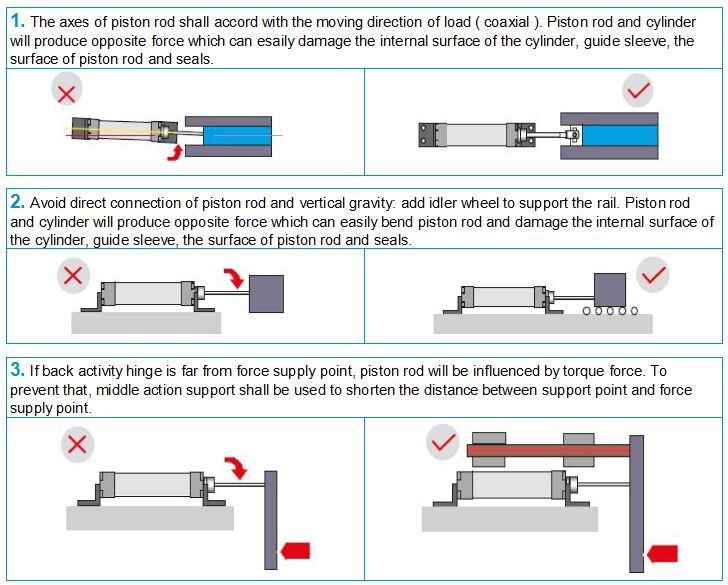 1. The axes of piston rod shall accord with the moving direction of load ( coaxial ). Piston rod and cylinder will produce opposite force which can esaily damage the internal surface of the cylinder, guide sleeve, the surface of piston rod and seals.

2. Avoid direct connection of piston rod and vertical gravity: add idler wheel to support the rail. Piston rod and cylinder will produce opposite force which can easily bend piston rod and damage the internal surface of the cylinder, guide sleeve, the surface of piston rod and seals.

3. If back activity hinge is far from force supply point, piston rod will be influenced by torque force. To prevent that, middle action support shall be used to shorten the distance between support point and force supply point.